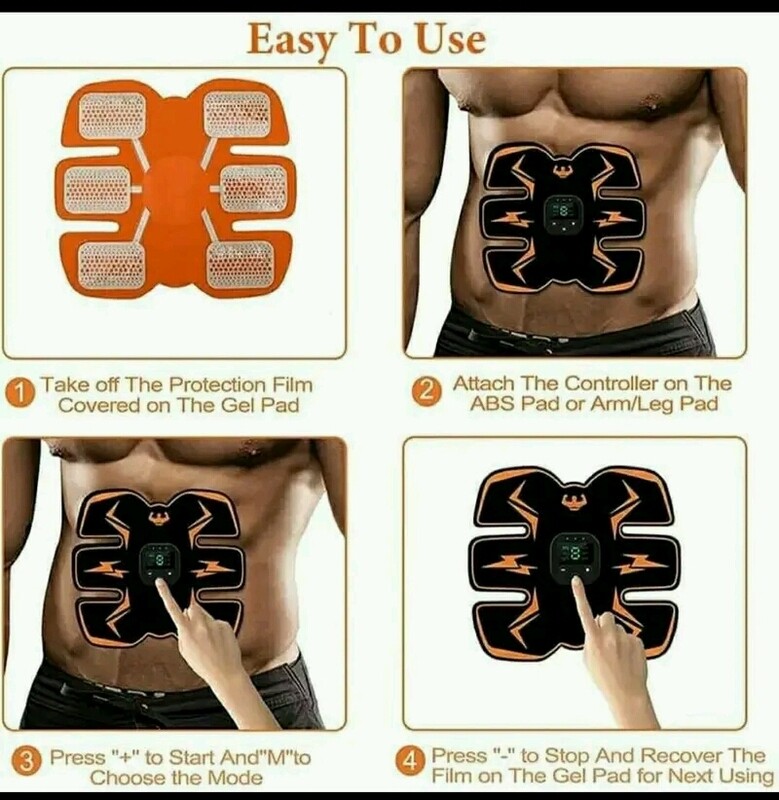 Easy To Use

1 Take off The Protection Film Covered on The Gel Pad

2 Attach The Controller on The ABS Pad or Arm/Leg Pad

3 Press "+" to Start And"M"to Choose the Mode

4 Press "-" to Stop And Recover The Film on The Gel Pad for Next Using