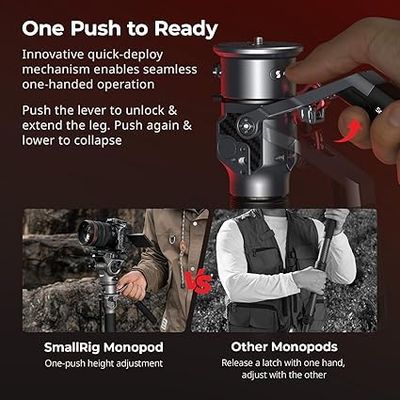 One Push to Ready

Innovative quick-deploy mechanism enables seamless one-handed operation

Push the lever to unlock & extend the leg. Push again & lower to collapse

VS

SmallRig Monopod
One-push height adjustment

Other Monopods
Release a latch with one hand, adjust with the other