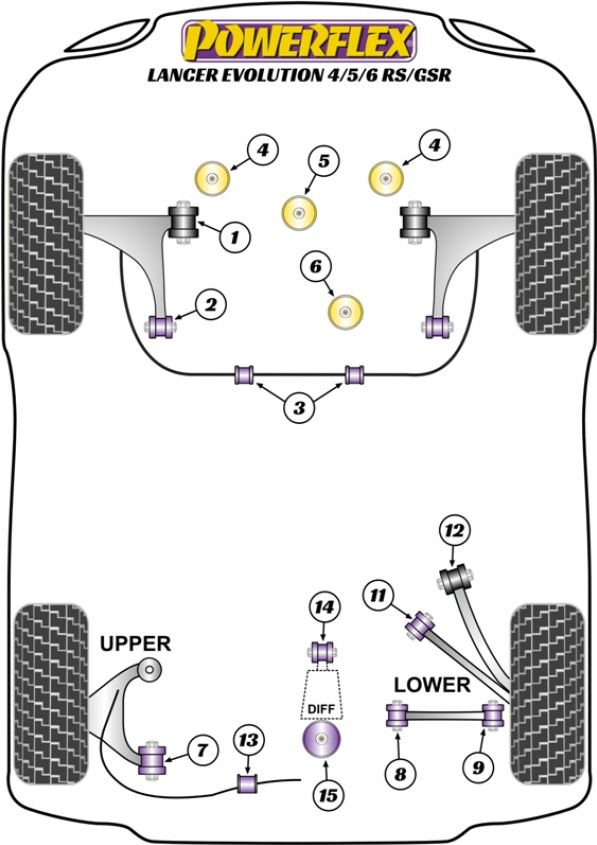 POWERFLEX
LANCER EVOLUTION 4/5/6 RS/GSR

4
5
4
1
6
2
3

12
11
14
UPPER
LOWER
DIFF
7
13
8
9
15