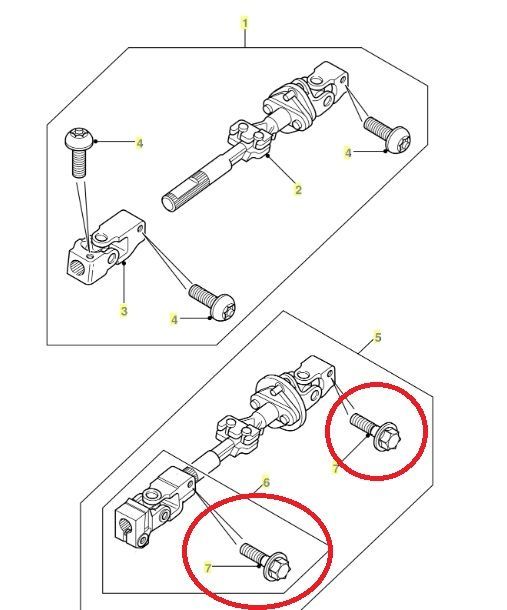 1
4
4
2
3
4
5
7
6
7