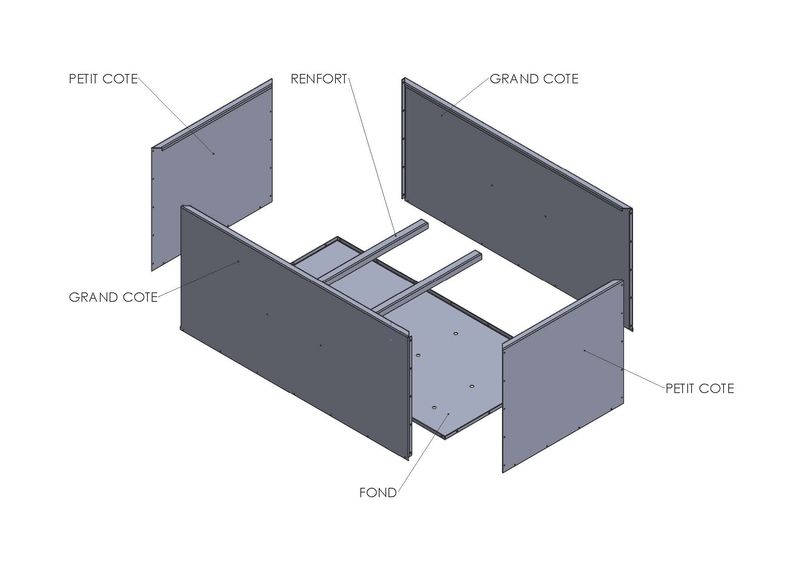 PETIT COTE

RENFORT

GRAND COTE

GRAND COTE

PETIT COTE

FOND